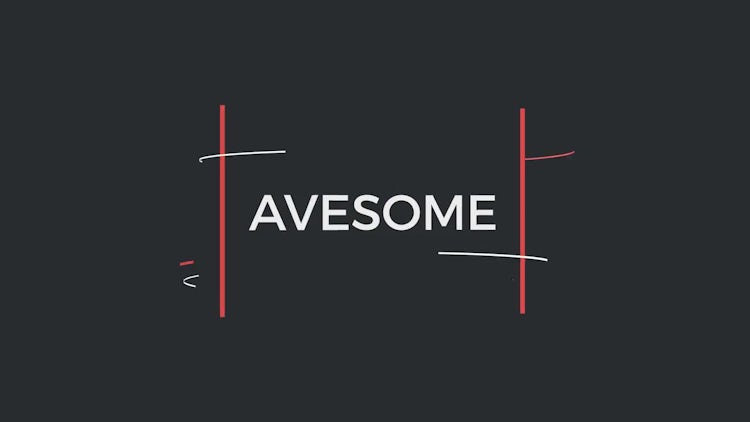 AVESOME